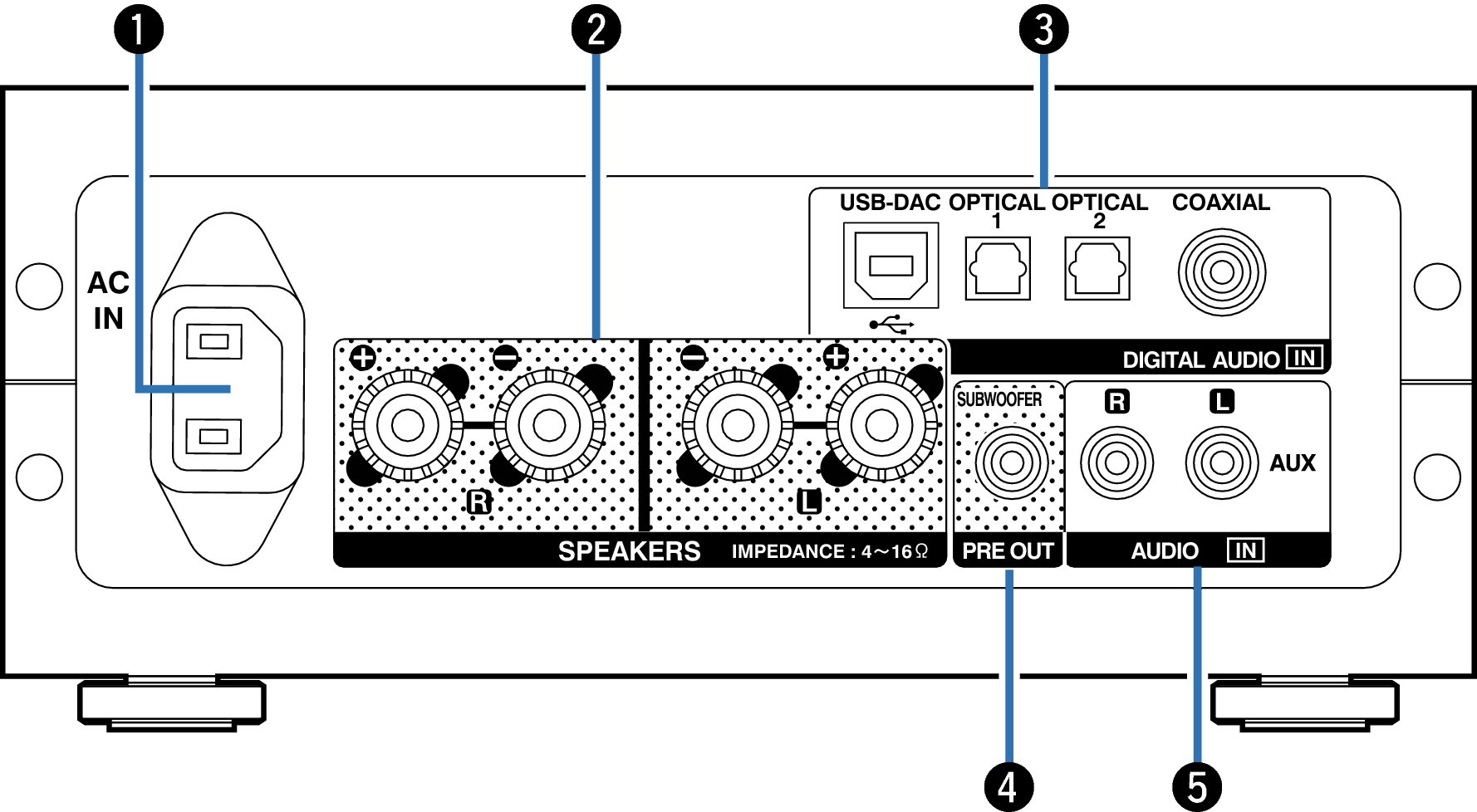 1
2
3
AC IN
USB-DAC OPTICAL 1 OPTICAL 2 COAXIAL
DIGITAL AUDIO IN
+ − − +
R
L
SPEAKERS IMPEDANCE : 4～16Ω
SUBWOOFER
PRE OUT
R L
AUX
AUDIO IN
4
5